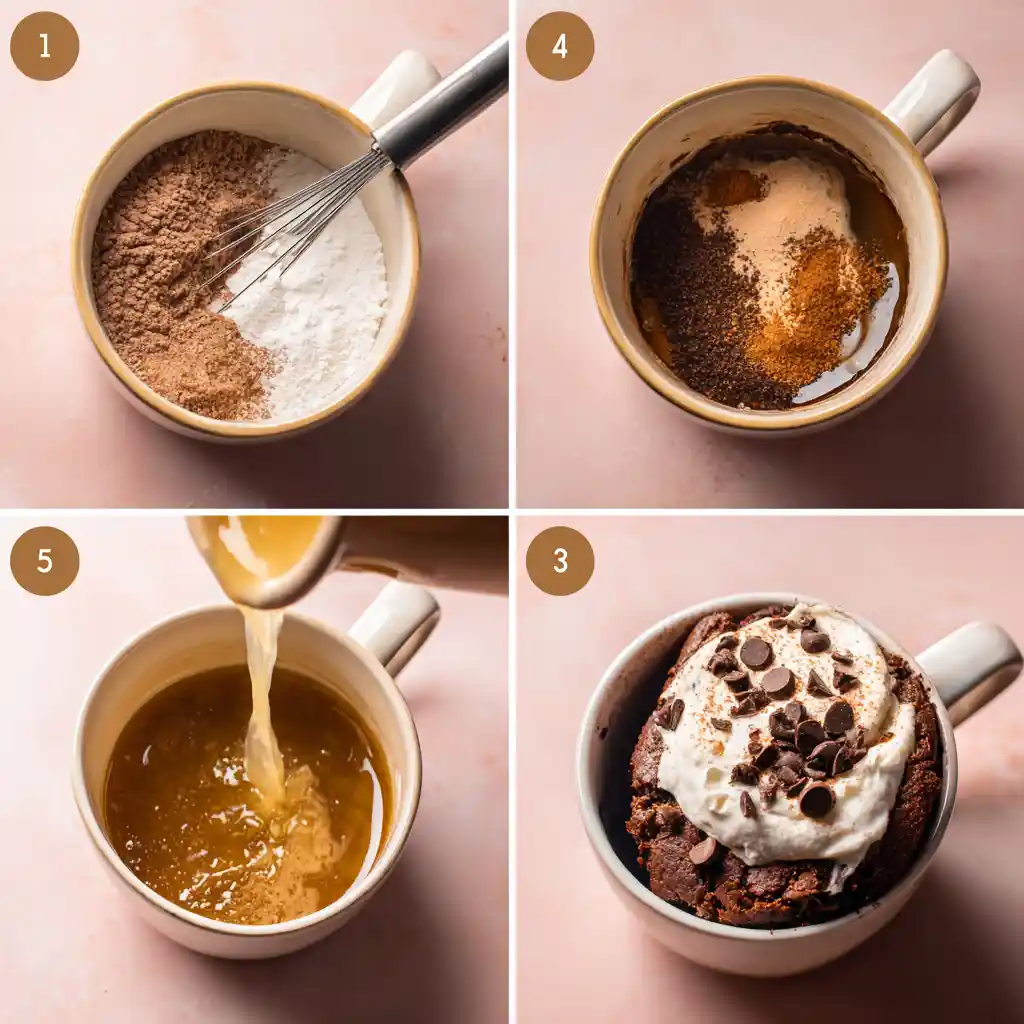 1

4

5

3